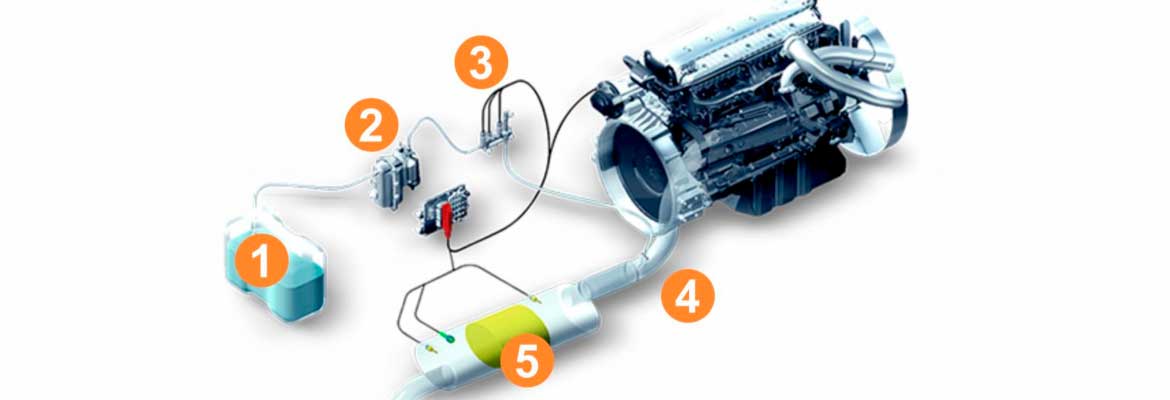 3
2
1
4
5